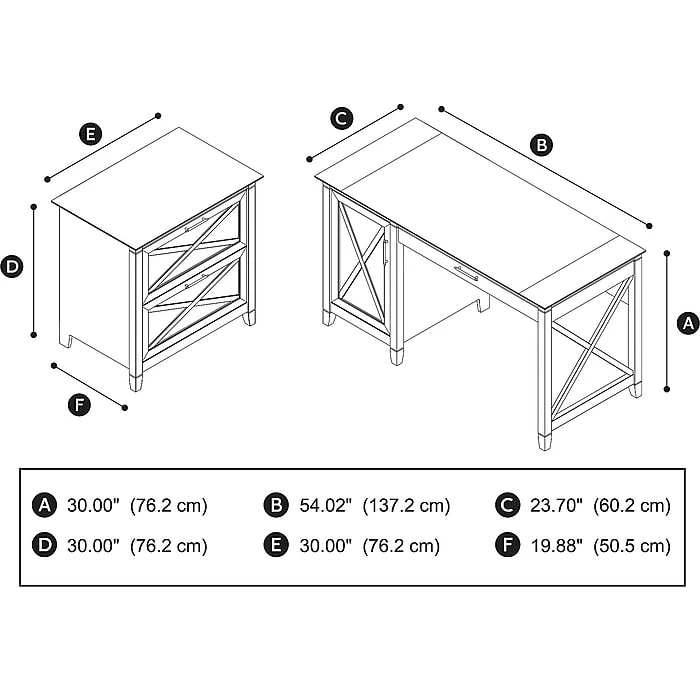 E

C

B

D

A

F

A 30.00" (76.2 cm)
B 54.02" (137.2 cm)
C 23.70" (60.2 cm)
D 30.00" (76.2 cm)
E 30.00" (76.2 cm)
F 19.88" (50.5 cm)