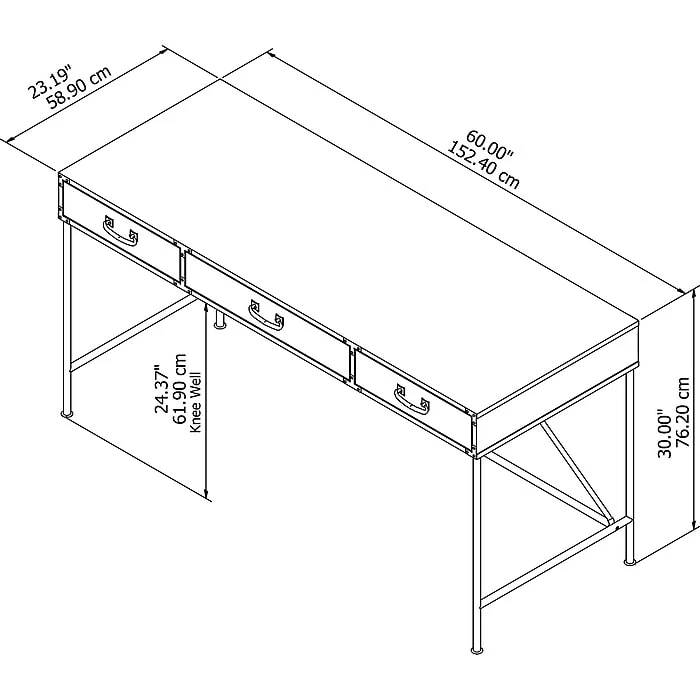 23.19"
58.90 cm

60.00"
152.40 cm

24.37"
61.90 cm
Knee Well

30.00"
76.20 cm