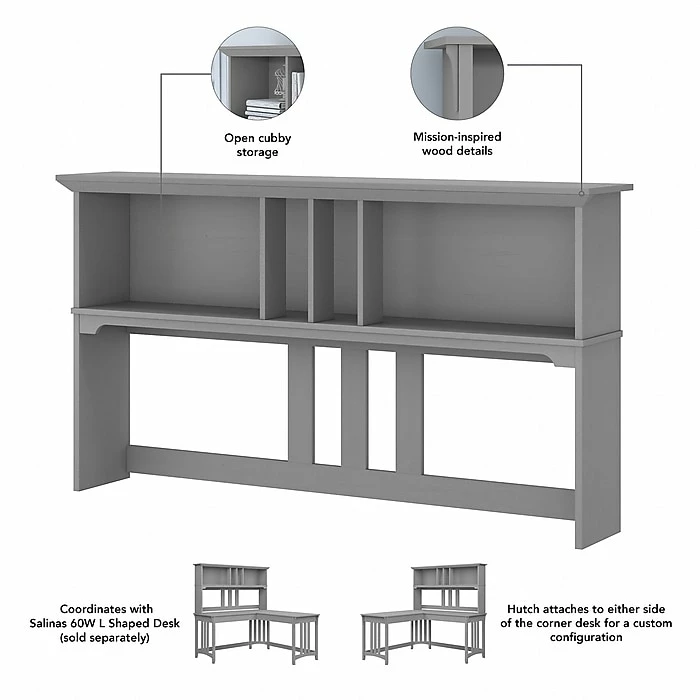 Open cubby storage

Mission-inspired wood details

Coordinates with Salinas 60W L Shaped Desk (sold separately)

Hutch attaches to either side of the corner desk for a custom configuration