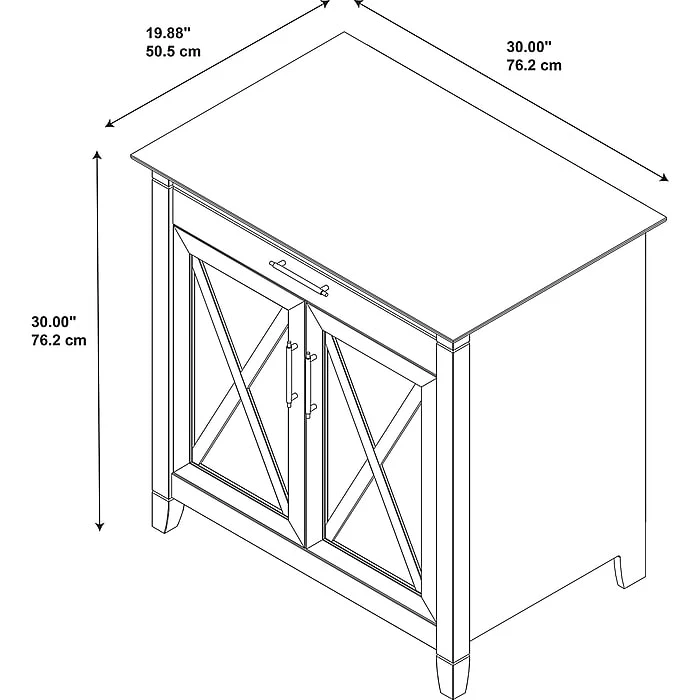 19.88"
50.5 cm

30.00"
76.2 cm

30.00"
76.2 cm