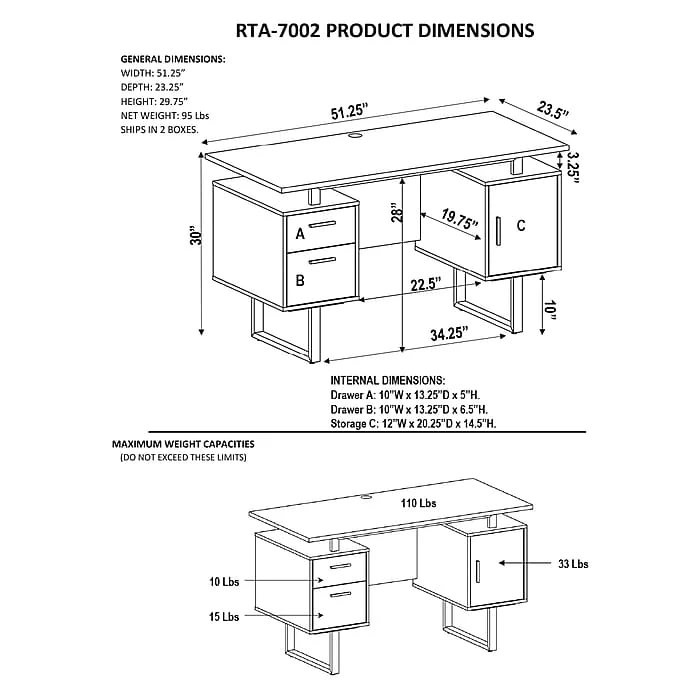 RTA-7002 PRODUCT DIMENSIONS

GENERAL DIMENSIONS:
WIDTH: 51.25"
DEPTH: 23.25"
HEIGHT: 29.75"
NET WEIGHT: 95 Lbs
SHIPS IN 2 BOXES.

51.25"
23.5"
3.25"
30"
28"
19.75"
A
B
C
22.5"
10"
34.25"

INTERNAL DIMENSIONS:
Drawer A: 10"W x 13.25"D x 5"H.
Drawer B: 10"W x 13.25"D x 6.5"H.
Storage C: 12"W x 20.25"D x 14.5"H.

MAXIMUM WEIGHT CAPACITIES
(DO NOT EXCEED THESE LIMITS)

110 Lbs
33 Lbs
10 Lbs
15 Lbs