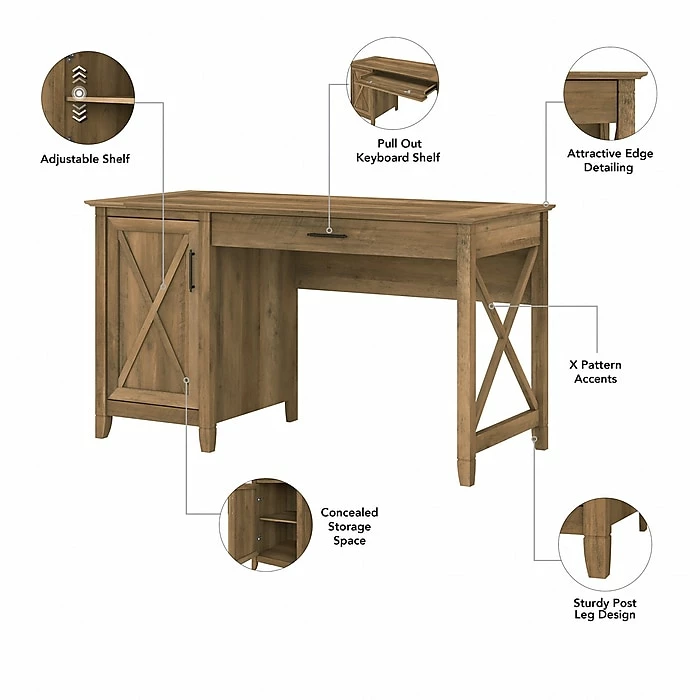 Adjustable Shelf

Pull Out
Keyboard Shelf

Attractive Edge
Detailing

X Pattern
Accents

Concealed
Storage
Space

Sturdy Post
Leg Design