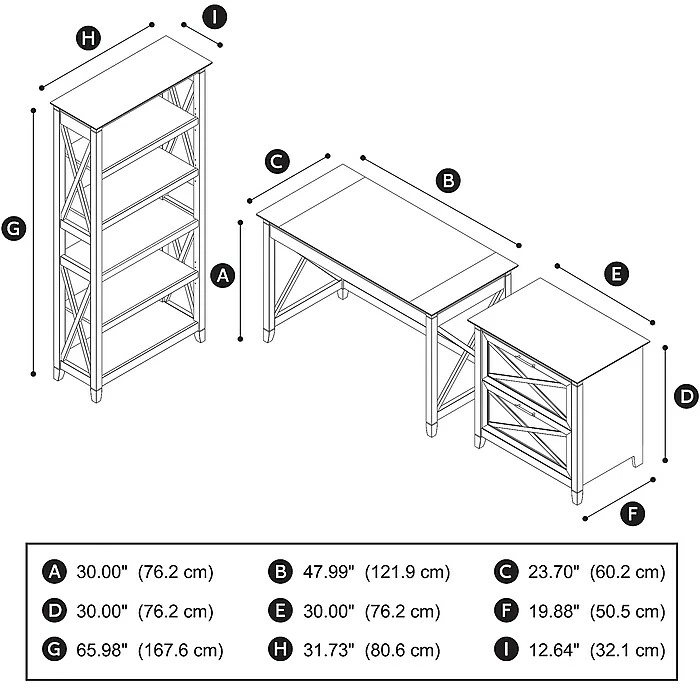 H

I

G

C

B

A

E

D

F

A 30.00" (76.2 cm)
B 47.99" (121.9 cm)
C 23.70" (60.2 cm)
D 30.00" (76.2 cm)
E 30.00" (76.2 cm)
F 19.88" (50.5 cm)
G 65.98" (167.6 cm)
H 31.73" (80.6 cm)
I 12.64" (32.1 cm)