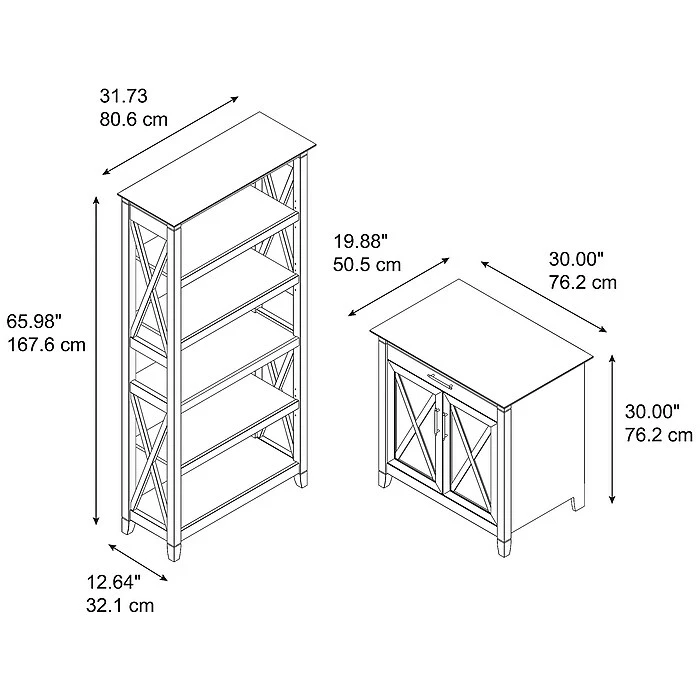 31.73
80.6 cm

65.98"
167.6 cm

12.64"
32.1 cm

19.88"
50.5 cm

30.00"
76.2 cm

30.00"
76.2 cm