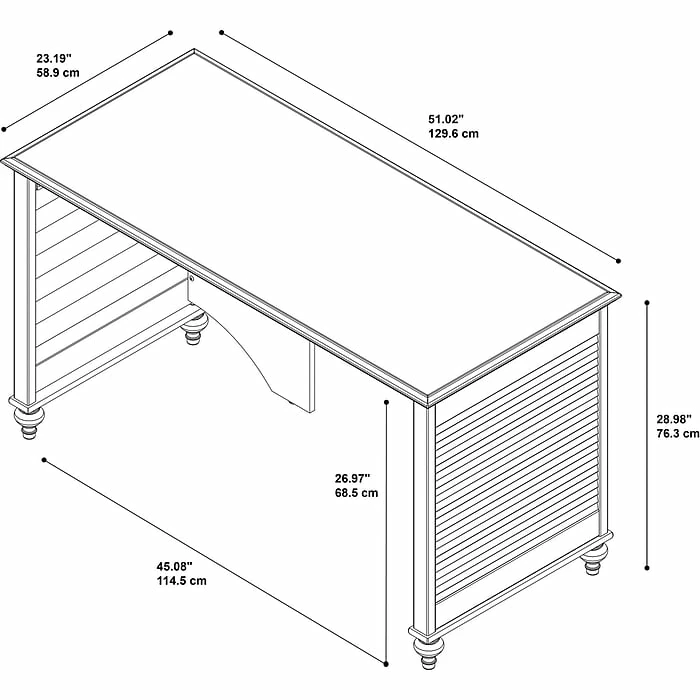 23.19"
58.9 cm

51.02"
129.6 cm

28.98"
76.3 cm

26.97"
68.5 cm

45.08"
114.5 cm