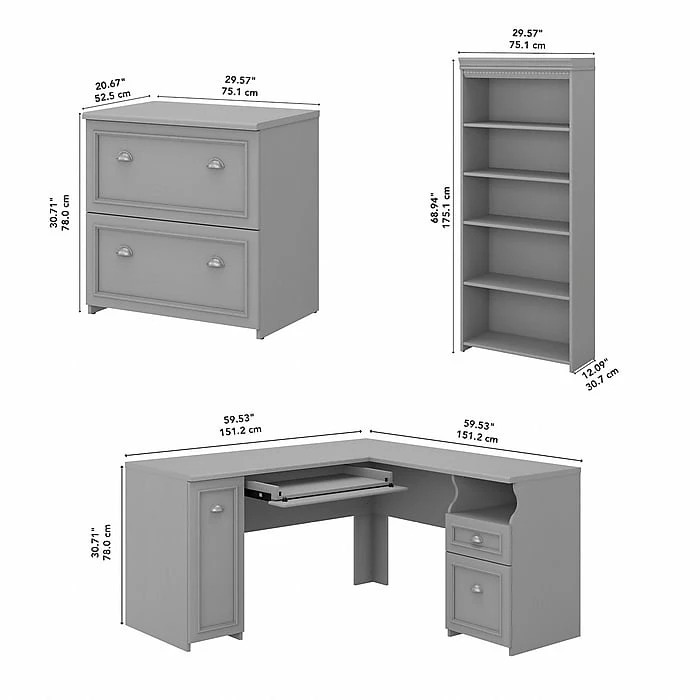 20.67"
52.5 cm

29.57"
75.1 cm

30.71"
78.0 cm

29.57"
75.1 cm

68.94"
175.1 cm

12.09"
30.7 cm

59.53"
151.2 cm

59.53"
151.2 cm

30.71"
78.0 cm