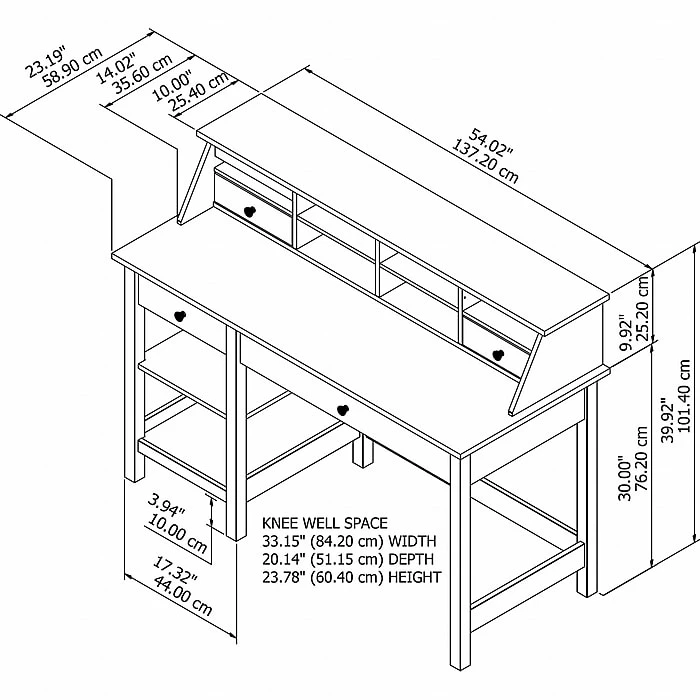 23.19"
58.90 cm
14.02"
35.60 cm
10.00"
25.40 cm
54.02"
137.20 cm
9.92"
25.20 cm
39.92"
101.40 cm
30.00"
76.20 cm
3.94"
10.00 cm
17.32"
44.00 cm

KNEE WELL SPACE
33.15" (84.20 cm) WIDTH
20.14" (51.15 cm) DEPTH
23.78" (60.40 cm) HEIGHT