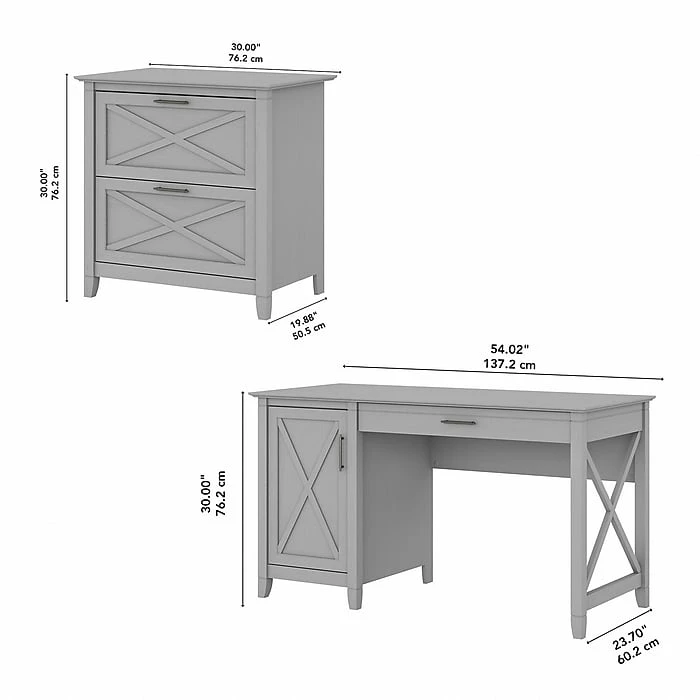 30.00"
76.2 cm

30.00"
76.2 cm

19.88"
50.5 cm

54.02"
137.2 cm

30.00"
76.2 cm

23.70"
60.2 cm