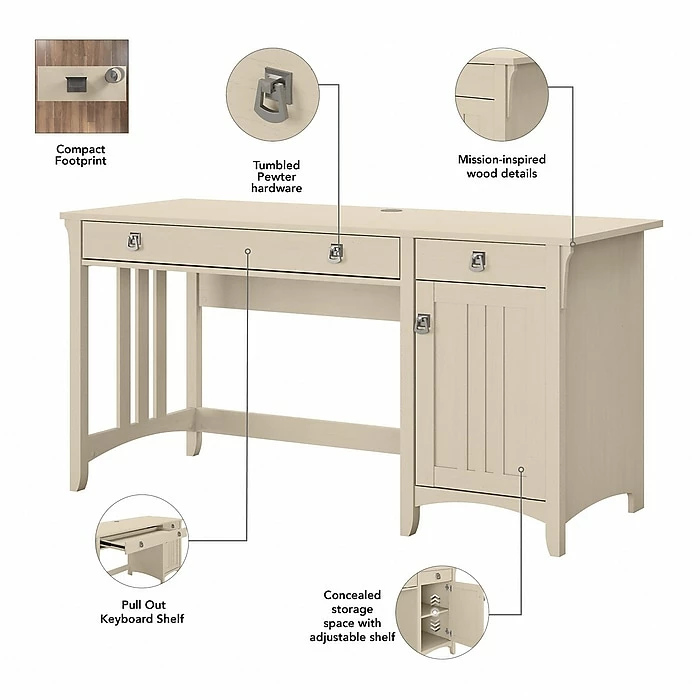 Compact Footprint

Tumbled Pewter hardware

Mission-inspired wood details

Pull Out Keyboard Shelf

Concealed storage space with adjustable shelf